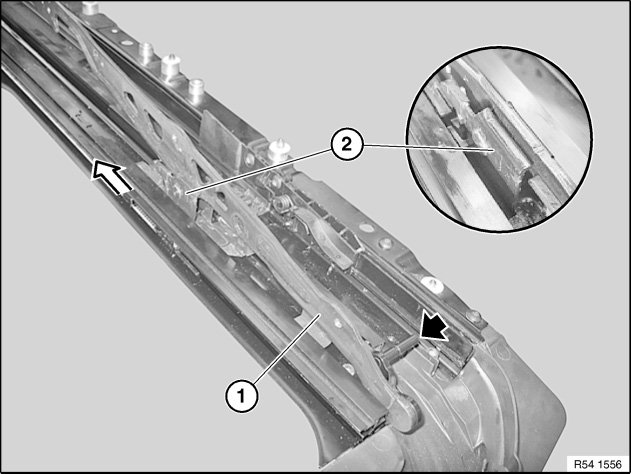 2

1

R54 1556