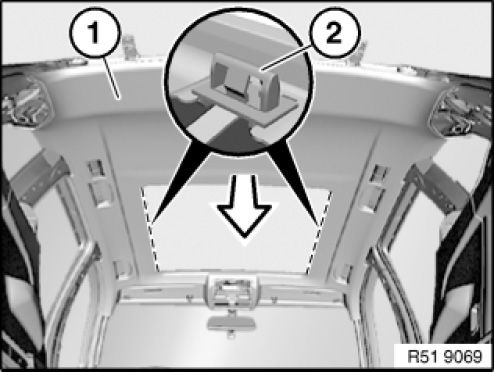 1
2
R51 9069