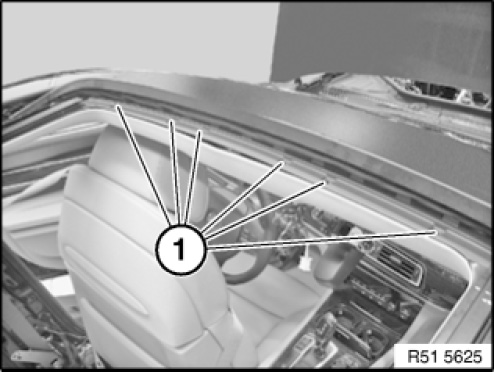 1

R51 5625