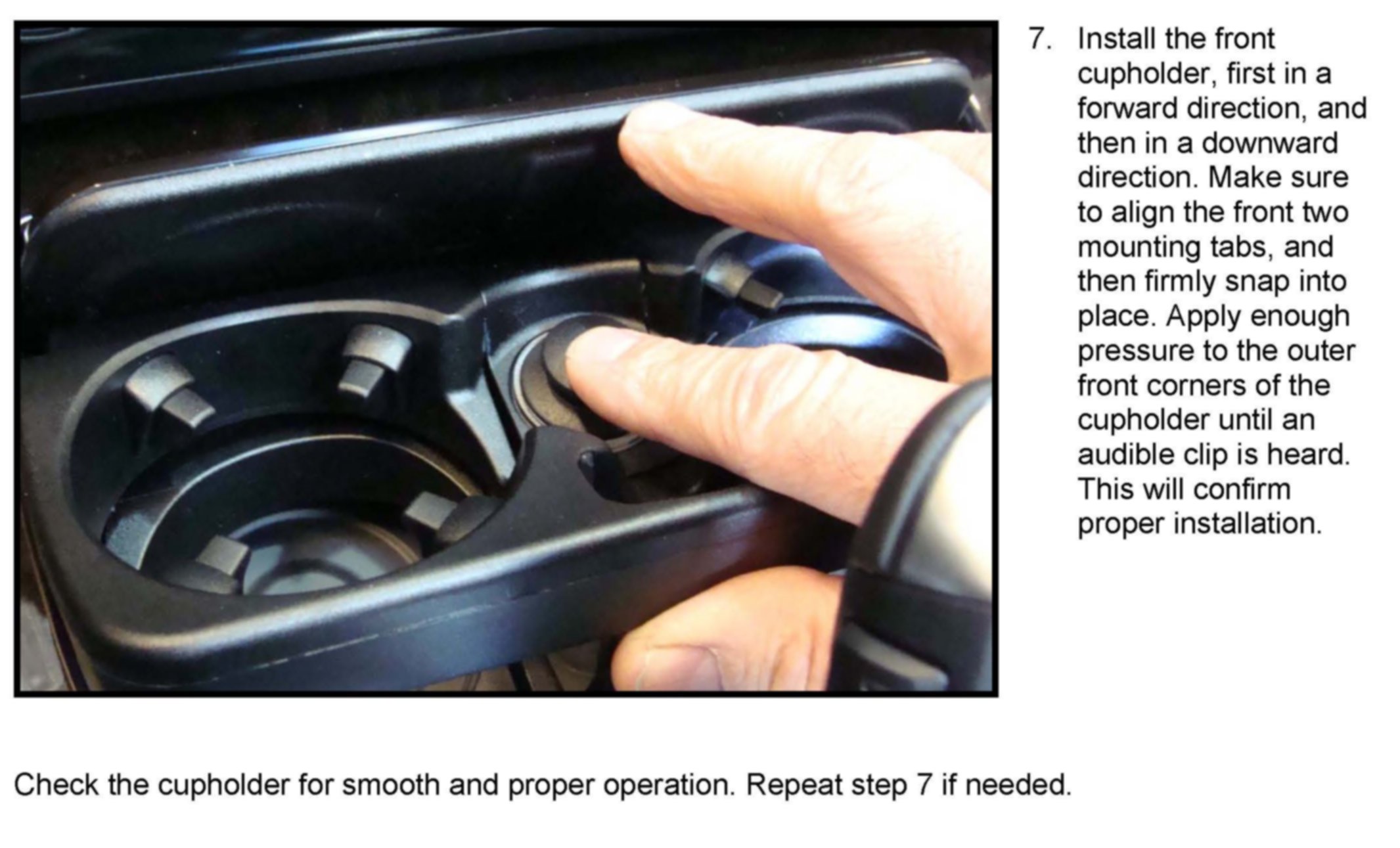 7. Install the front cupholder, first in a forward direction, and then in a downward direction. Make sure to align the front two mounting tabs, and then firmly snap into place. Apply enough pressure to the outer front corners of the cupholder until an audible clip is heard. This will confirm proper installation.

Check the cupholder for smooth and proper operation. Repeat step 7 if needed.