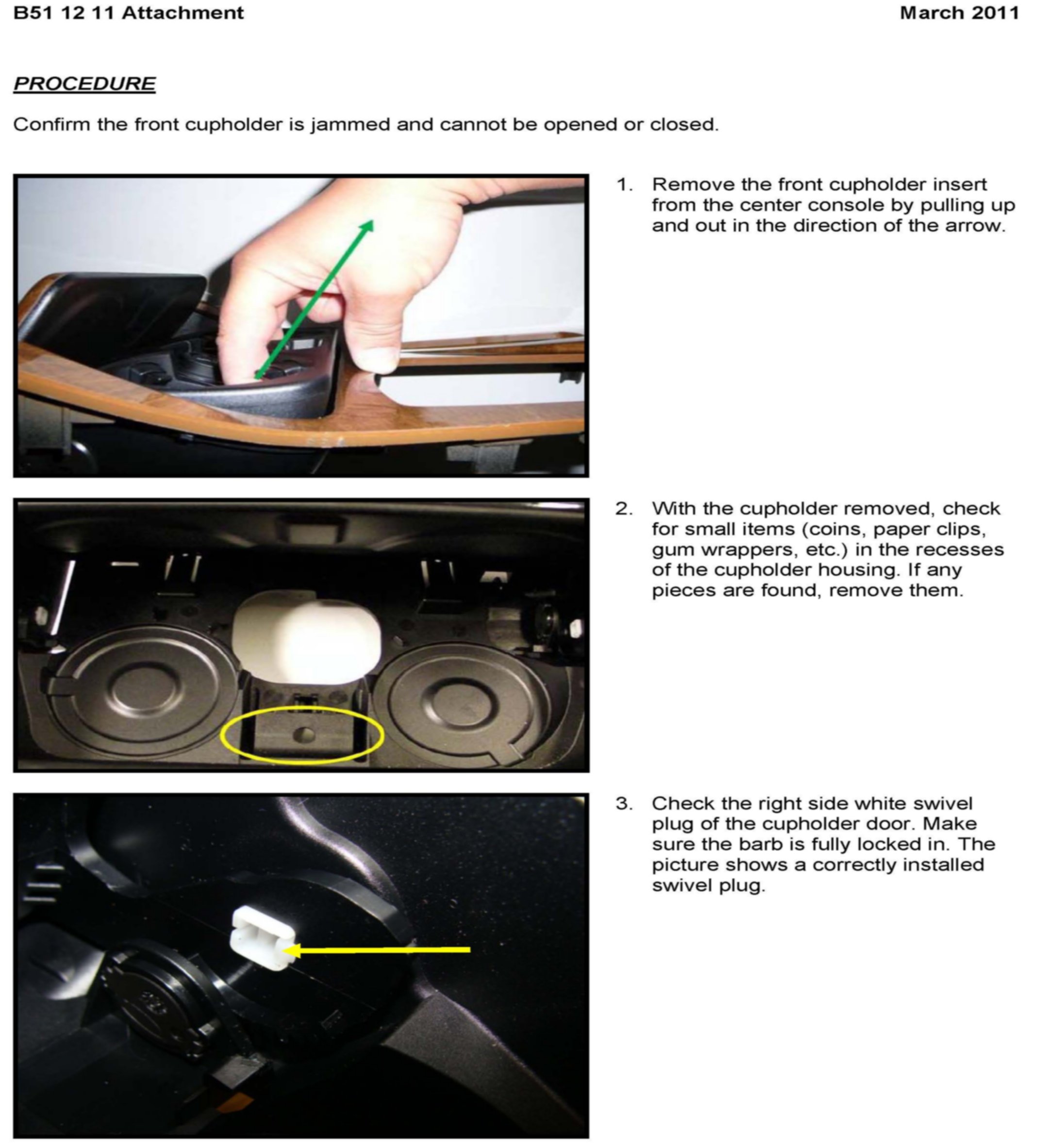 B51 12 11 Attachment

March 2011

PROCEDURE

Confirm the front cupholder is jammed and cannot be opened or closed.

1. Remove the front cupholder insert from the center console by pulling up and out in the direction of the arrow.

2. With the cupholder removed, check for small items (coins, paper clips, gum wrappers, etc.) in the recesses of the cupholder housing. If any pieces are found, remove them.

3. Check the right side white swivel plug of the cupholder door. Make sure the barb is fully locked in. The picture shows a correctly installed swivel plug.