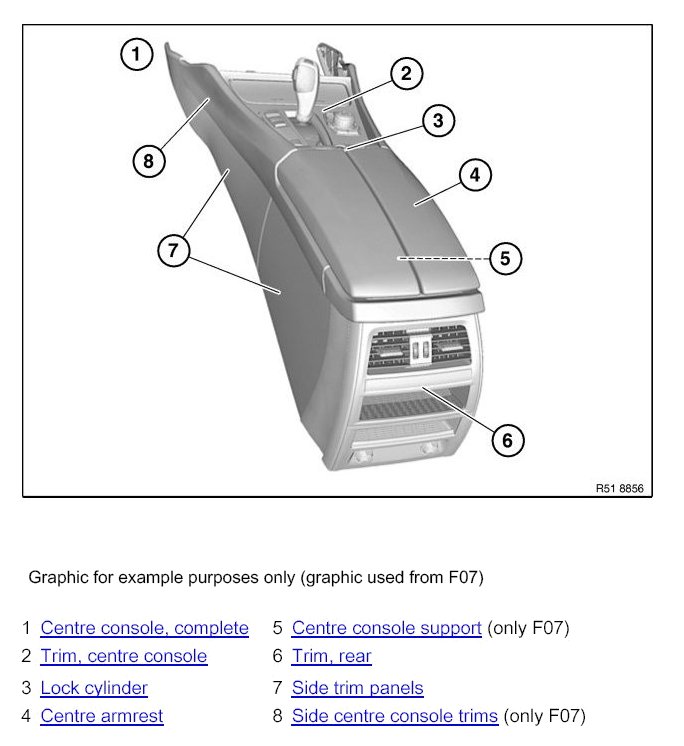 1
2
3
8
4
7
5
6
R51 8856

Graphic for example purposes only (graphic used from F07)

1 Centre console, complete
2 Trim, centre console
3 Lock cylinder
4 Centre armrest

5 Centre console support (only F07)
6 Trim, rear
7 Side trim panels
8 Side centre console trims (only F07)