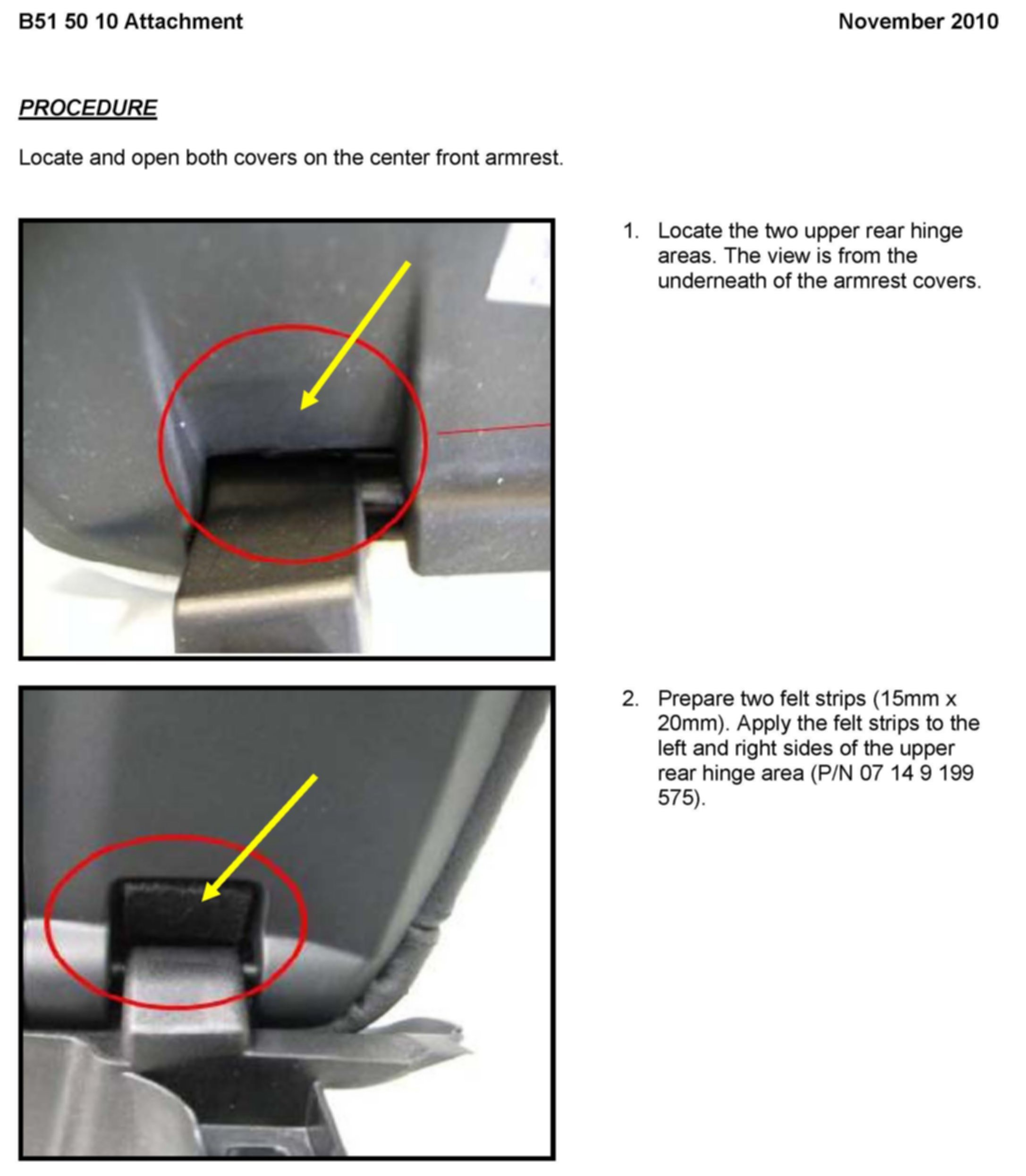 B51 50 10 Attachment

November 2010

PROCEDURE

Locate and open both covers on the center front armrest.

1. Locate the two upper rear hinge areas. The view is from the underneath of the armrest covers.

2. Prepare two felt strips (15mm x 20mm). Apply the felt strips to the left and right sides of the upper rear hinge area (P/N 07 14 9 199 575).