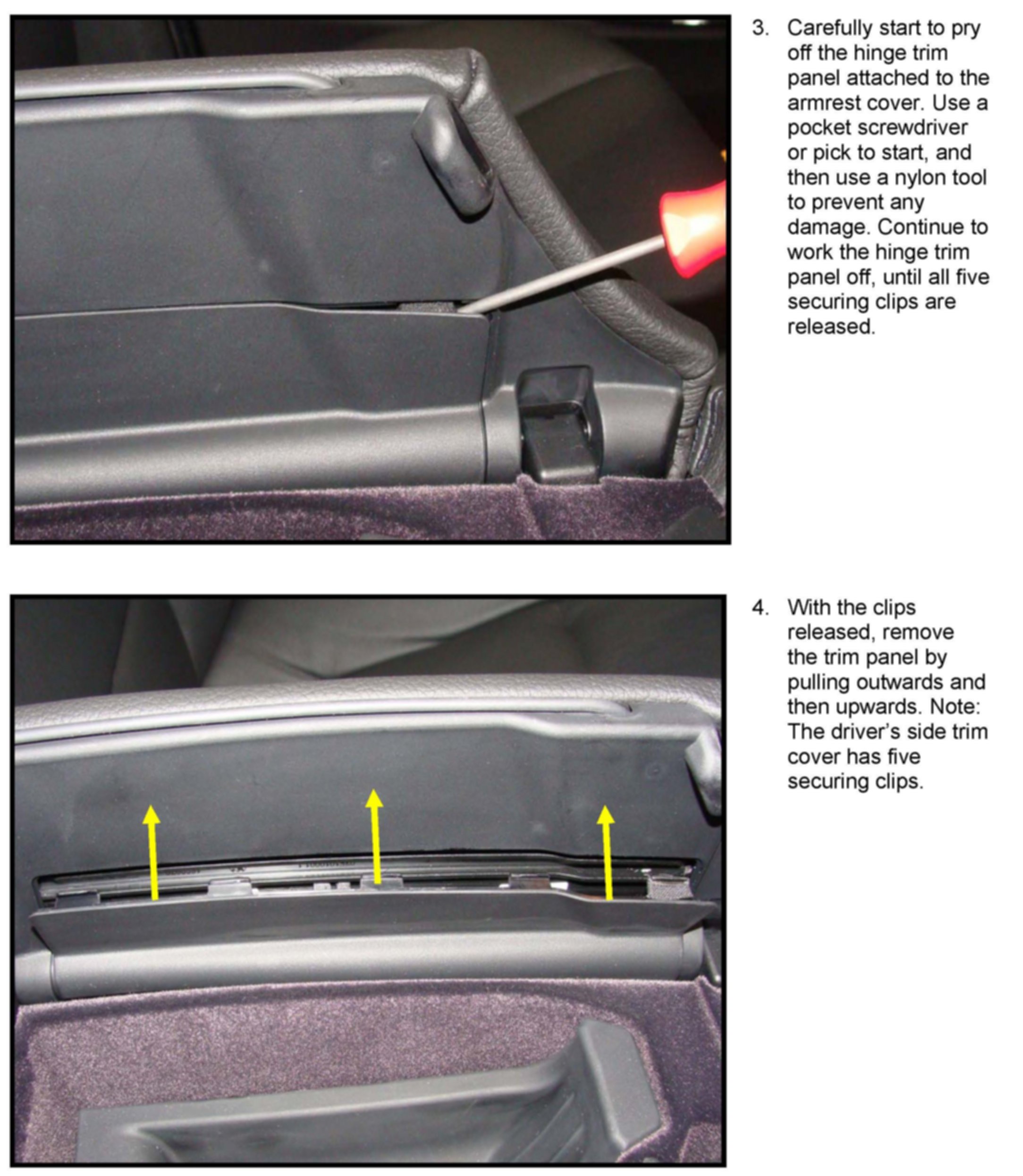 3. Carefully start to pry off the hinge trim panel attached to the armrest cover. Use a pocket screwdriver or pick to start, and then use a nylon tool to prevent any damage. Continue to work the hinge trim panel off, until all five securing clips are released.

4. With the clips released, remove the trim panel by pulling outwards and then upwards. Note: The driver's side trim cover has five securing clips.