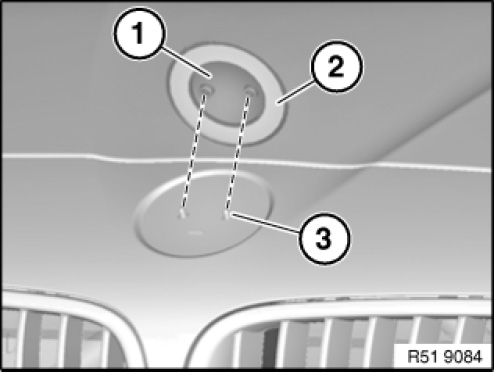 1
2
3
R51 9084