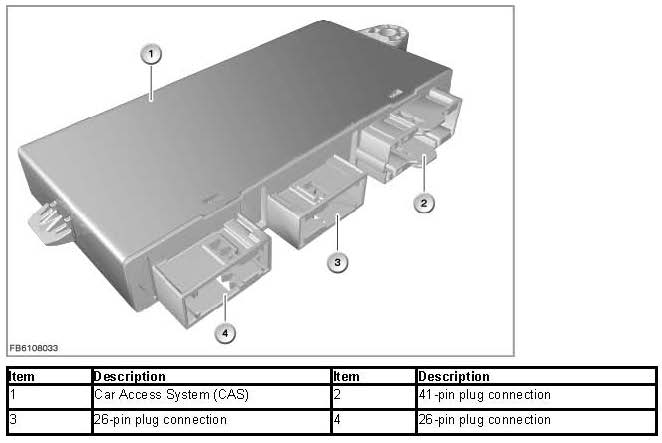 1

2

3

4

FB6108033

| Item | Description | Item | Description |
|---|---|---|---|
| 1 | Car Access System (CAS) | 2 | 41-pin plug connection |
| 3 | 26-pin plug connection | 4 | 26-pin plug connection |