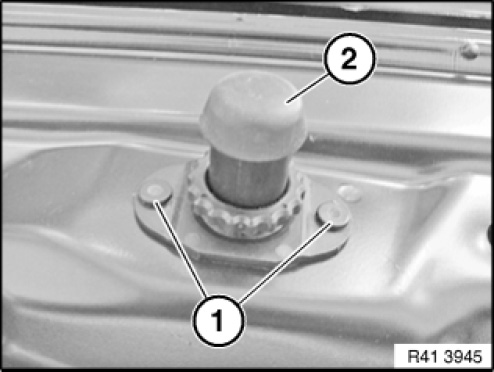 2
1
R41 3945