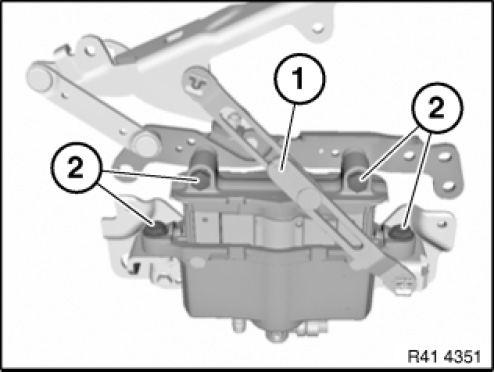 1
2
2
R41 4351