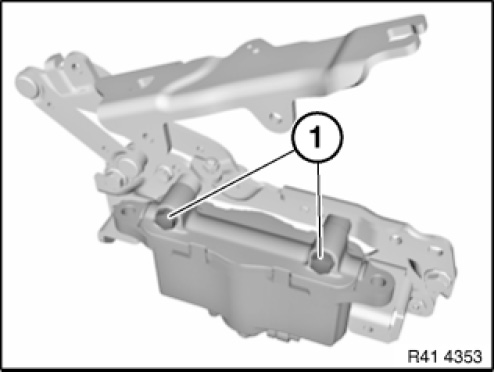 1

R41 4353