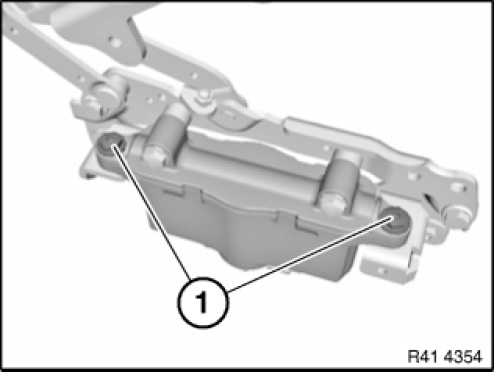 1

R41 4354