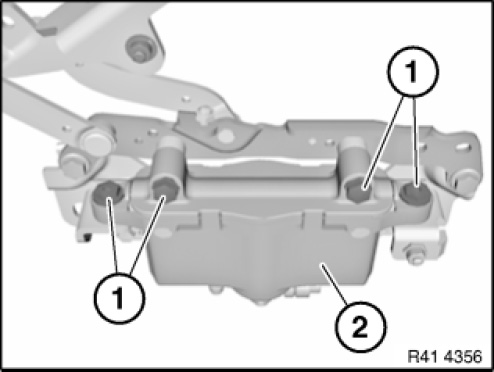 1
1
2
R41 4356