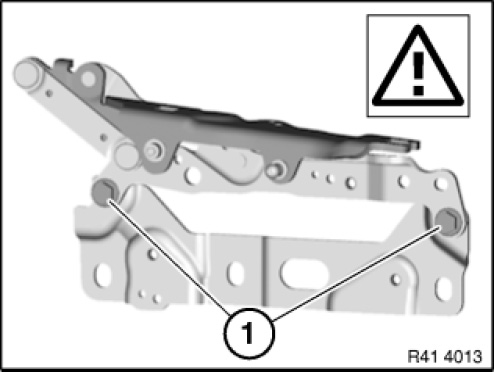 1

R41 4013