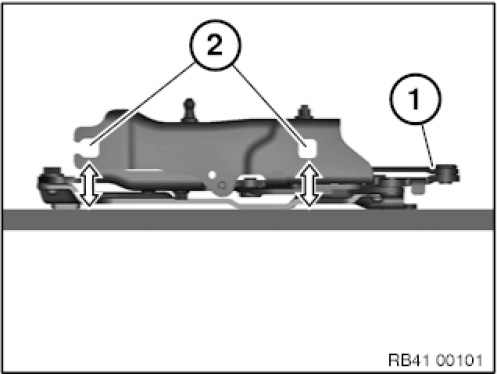 2
1
RB41 00101