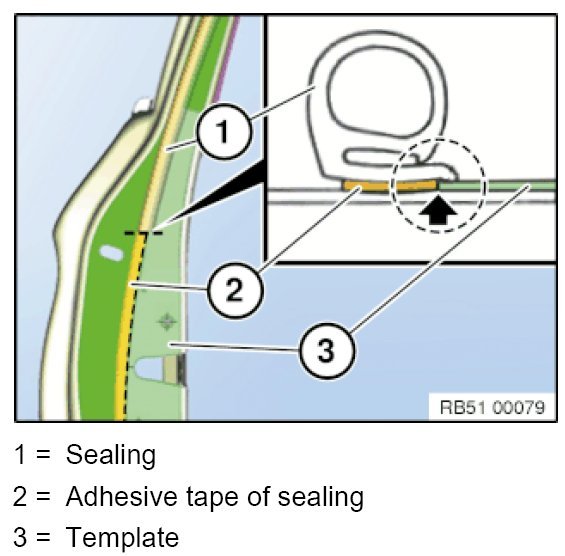 1

2

3

RB51 00079

1 = Sealing

2 = Adhesive tape of sealing

3 = Template