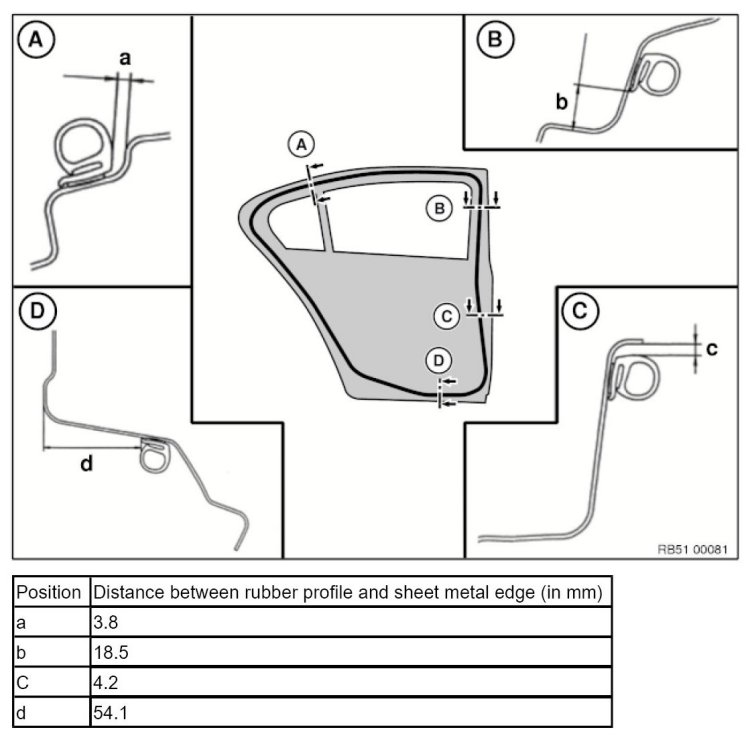 A

a

B

b

A

B

C

D

D

d

C

c

RB51 00081

| Position | Distance between rubber profile and sheet metal edge (in mm) |
|---|---|
| a | 3.8 |
| b | 18.5 |
| C | 4.2 |
| d | 54.1 |