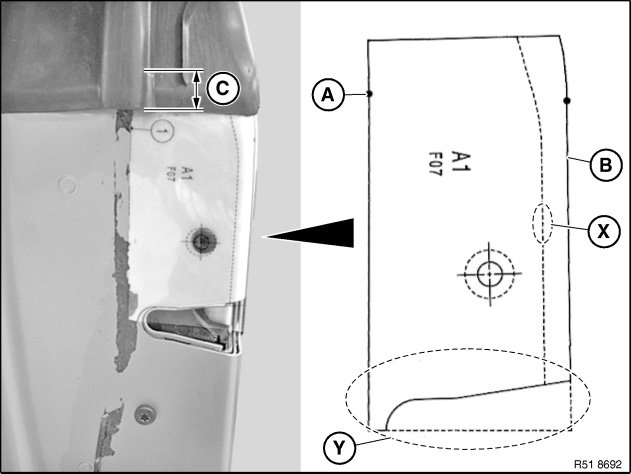 C
1
A1
F07
A
A1
F07
B
X
Y
R51 8692