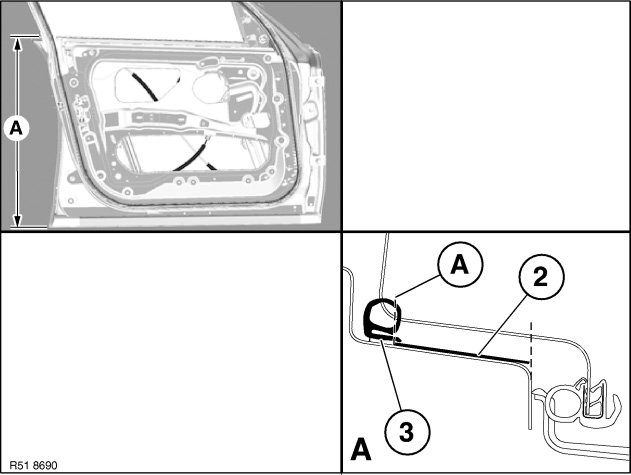 A

A
2
3
A

R51 8690