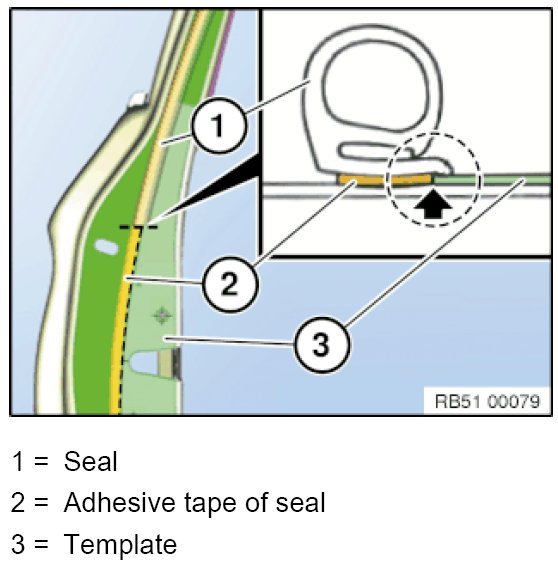 1

2

3

RB51 00079

1 = Seal

2 = Adhesive tape of seal

3 = Template