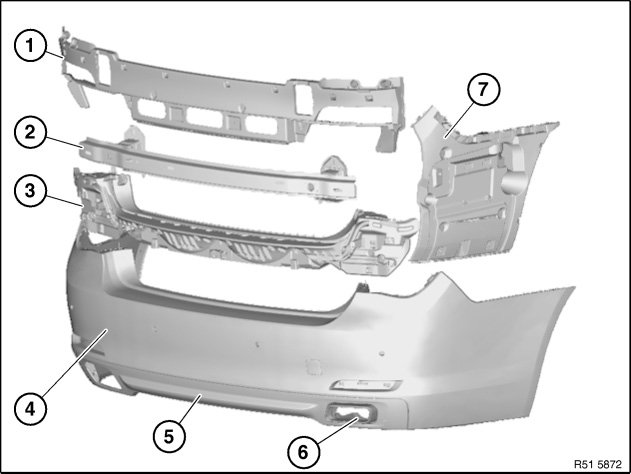 1
2
3
7
4
5
6
R51 5872