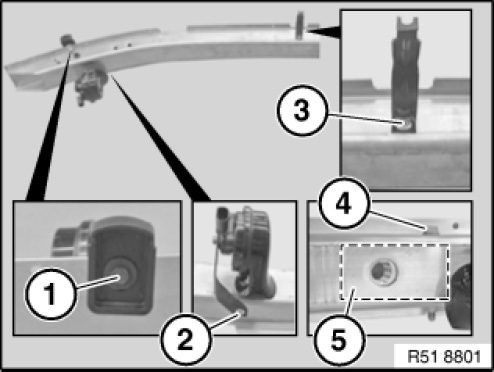 3
4
1
2
5
R51 8801