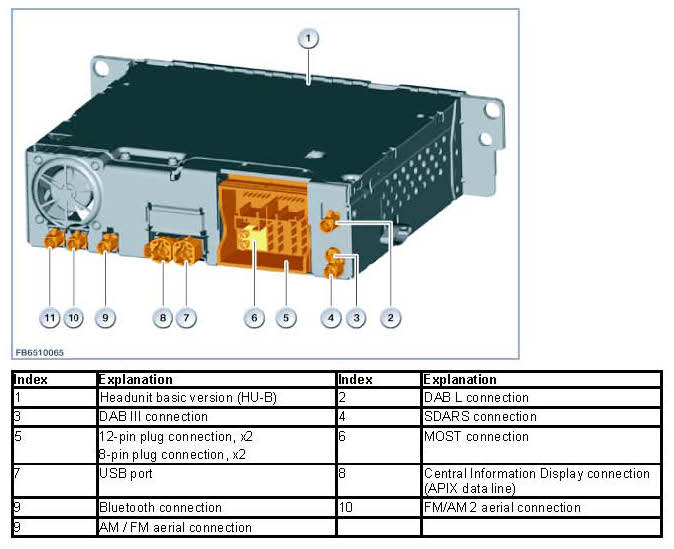 1

11 10 9 8 7 6 5 4 3 2

FB6510065

| Index | Explanation | Index | Explanation |
|---|---|---|---|
| 1 | Headunit basic version (HU-B) | 2 | DAB L connection |
| 3 | DAB III connection | 4 | SDARS connection |
| 5 | 12-pin plug connection, x2 8-pin plug connection, x2 | 6 | MOST connection |
| 7 | USB port | 8 | Central Information Display connection (APIX data line) |
| 9 | Bluetooth connection | 10 | FM/AM 2 aerial connection |
| 9 | AM / FM aerial connection | | |