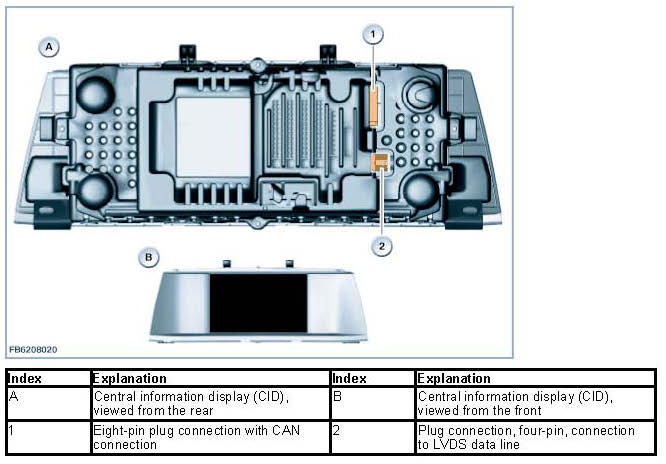 A

1

2

B

FB6208020

| Index | Explanation | Index | Explanation |
|---|---|---|---|
| A | Central information display (CID), viewed from the rear | B | Central information display (CID), viewed from the front |
| 1 | Eight-pin plug connection with CAN connection | 2 | Plug connection, four-pin, connection to LVDS data line |