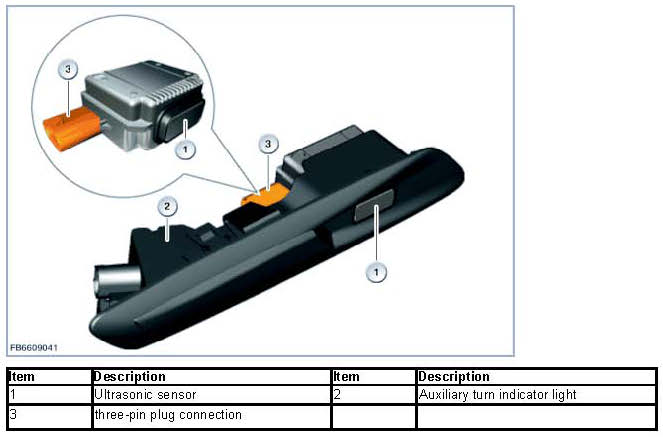 3

1

3

2

1

FB6609041

| Item | Description | Item | Description |
|---|---|---|---|
| 1 | Ultrasonic sensor | 2 | Auxiliary turn indicator light |
| 3 | three-pin plug connection | | |