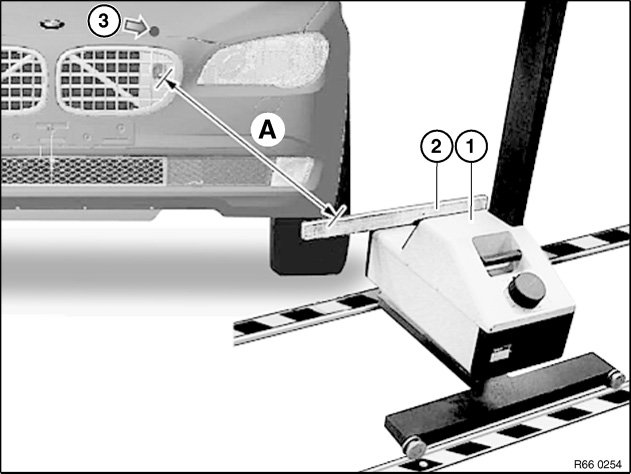 3

A

2

1

R66 0254