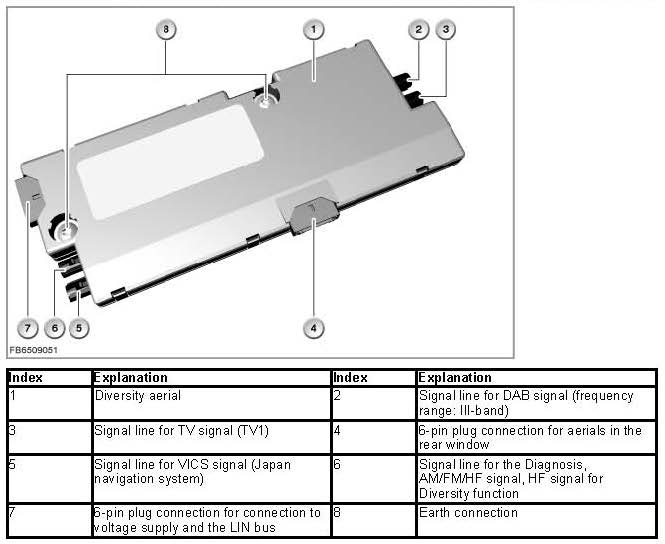 8
1
2
3
7
6
5
4
FB6509051

| Index | Explanation | Index | Explanation |
|---|---|---|---|
| 1 | Diversity aerial | 2 | Signal line for DAB signal (frequency range: III-band) |
| 3 | Signal line for TV signal (TV1) | 4 | 6-pin plug connection for aerials in the rear window |
| 5 | Signal line for VICS signal (Japan navigation system) | 6 | Signal line for the Diagnosis, AM/FM/HF signal, HF signal for Diversity function |
| 7 | 6-pin plug connection for connection to voltage supply and the LIN bus | 8 | Earth connection |