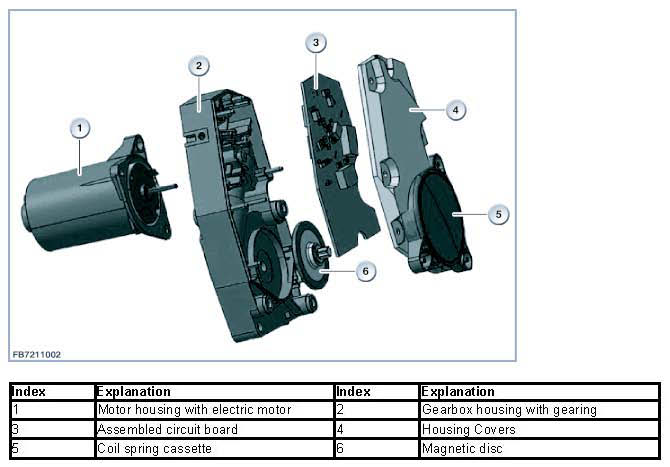 1
2
3
4
5
6
FB7211002

| Index | Explanation | Index | Explanation |
|---|---|---|---|
| 1 | Motor housing with electric motor | 2 | Gearbox housing with gearing |
| 3 | Assembled circuit board | 4 | Housing Covers |
| 5 | Coil spring cassette | 6 | Magnetic disc |