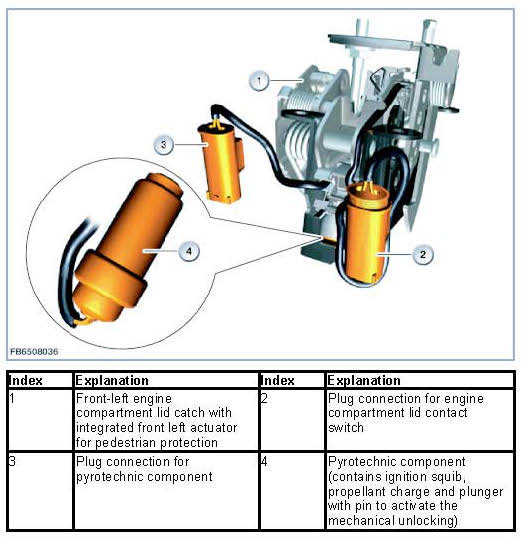 1

3

4

2

FB6508036

| Index | Explanation | Index | Explanation |
|---|---|---|---|
| 1 | Front-left engine compartment lid catch with integrated front left actuator for pedestrian protection | 2 | Plug connection for engine compartment lid contact switch |
| 3 | Plug connection for pyrotechnic component | 4 | Pyrotechnic component (contains ignition squib, propellant charge and plunger with pin to activate the mechanical unlocking) |