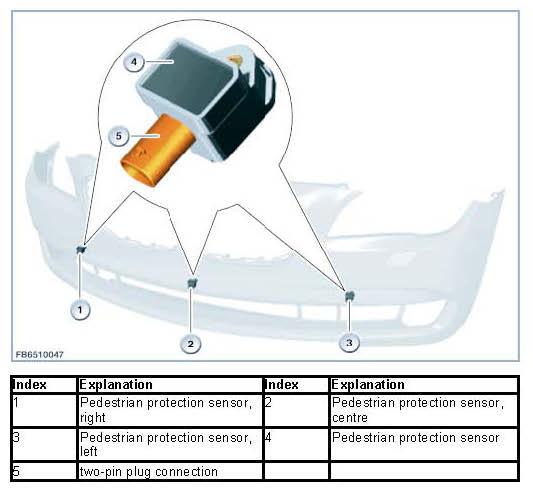 4
5
1
2
3
FB6510047

| Index | Explanation | Index | Explanation |
|---|---|---|---|
| 1 | Pedestrian protection sensor, right | 2 | Pedestrian protection sensor, centre |
| 3 | Pedestrian protection sensor, left | 4 | Pedestrian protection sensor |
| 5 | two-pin plug connection | | |