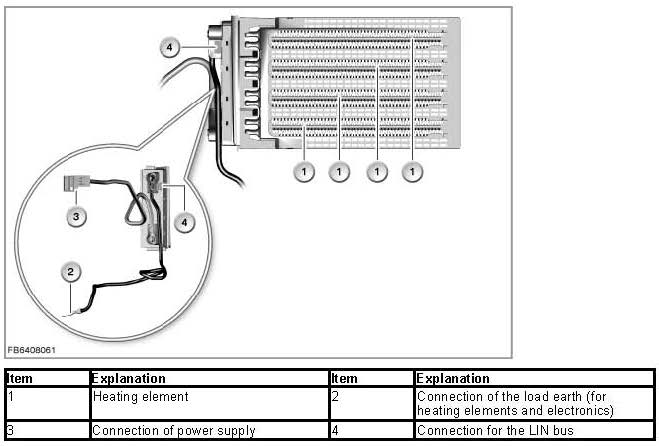 4

1 1 1 1

3

4

2

FB6408061

| Item | Explanation | Item | Explanation |
|---|---|---|---|
| 1 | Heating element | 2 | Connection of the load earth (for heating elements and electronics) |
| 3 | Connection of power supply | 4 | Connection for the LIN bus |