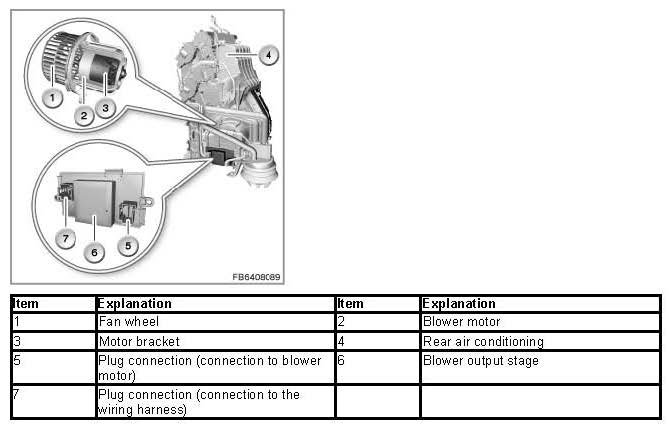 4

1

2

3

7

6

5

FB6408089

| Item | Explanation | Item | Explanation |
|---|---|---|---|
| 1 | Fan wheel | 2 | Blower motor |
| 3 | Motor bracket | 4 | Rear air conditioning |
| 5 | Plug connection (connection to blower motor) | 6 | Blower output stage |
| 7 | Plug connection (connection to the wiring harness) | | |