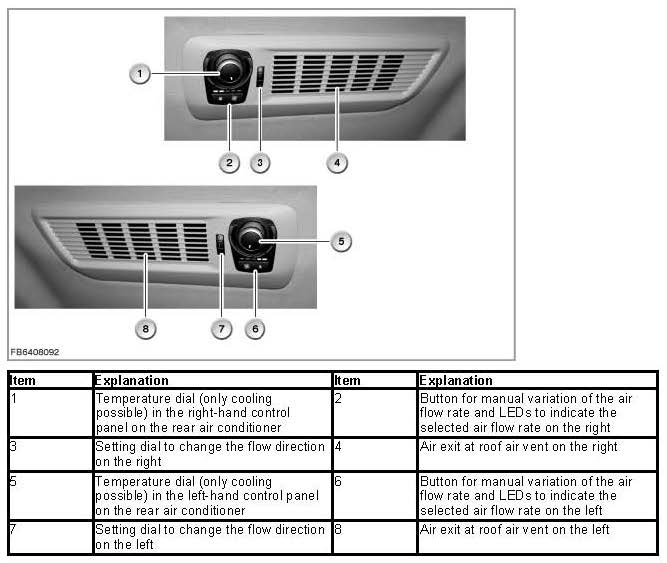 1

2 3 4

5

8 7 6

FB6408092

| Item | Explanation | Item | Explanation |
|---|---|---|---|
| 1 | Temperature dial (only cooling possible) in the right-hand control panel on the rear air conditioner | 2 | Button for manual variation of the air flow rate and LEDs to indicate the selected air flow rate on the right |
| 3 | Setting dial to change the flow direction on the right | 4 | Air exit at roof air vent on the right |
| 5 | Temperature dial (only cooling possible) in the left-hand control panel on the rear air conditioner | 6 | Button for manual variation of the air flow rate and LEDs to indicate the selected air flow rate on the left |
| 7 | Setting dial to change the flow direction on the left | 8 | Air exit at roof air vent on the left |