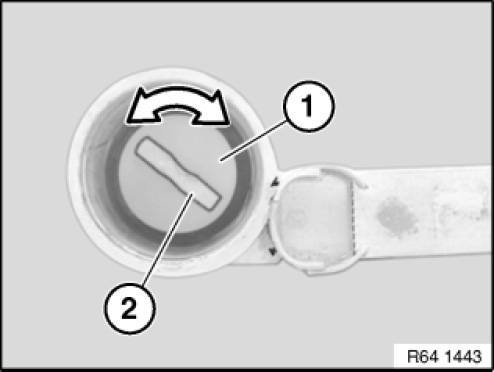 1
2
R64 1443