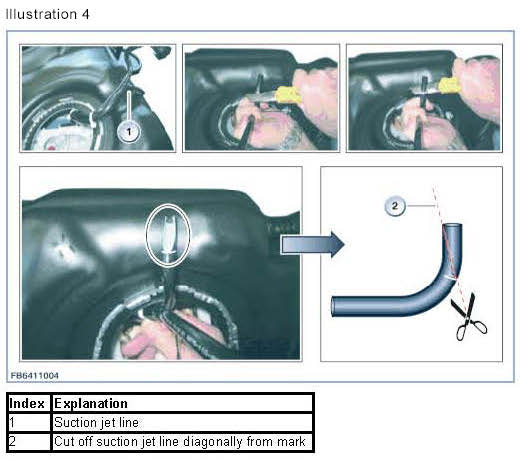 Illustration 4

1

2

FB6411004

| Index | Explanation |
|---|---|
| 1 | Suction jet line |
| 2 | Cut off suction jet line diagonally from mark |