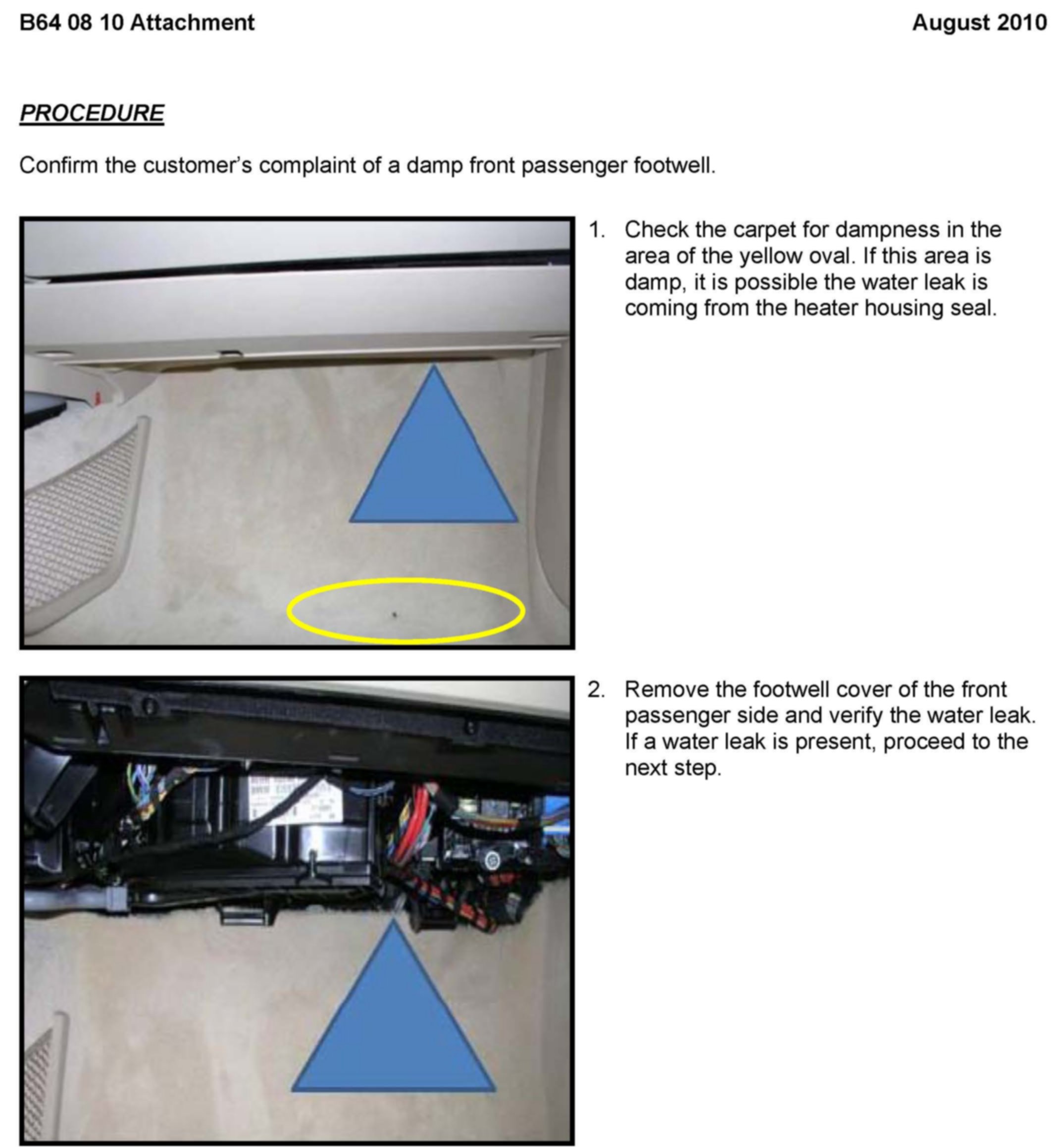 B64 08 10 Attachment

August 2010

PROCEDURE

Confirm the customer's complaint of a damp front passenger footwell.

1. Check the carpet for dampness in the area of the yellow oval. If this area is damp, it is possible the water leak is coming from the heater housing seal.

2. Remove the footwell cover of the front passenger side and verify the water leak. If a water leak is present, proceed to the next step.