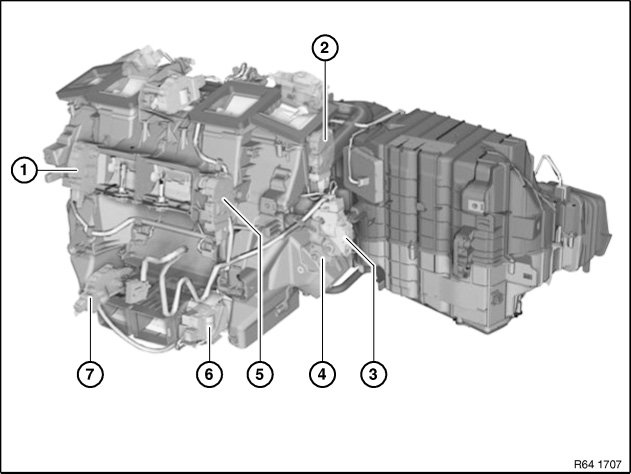 2
1
7
6
5
4
3
R64 1707