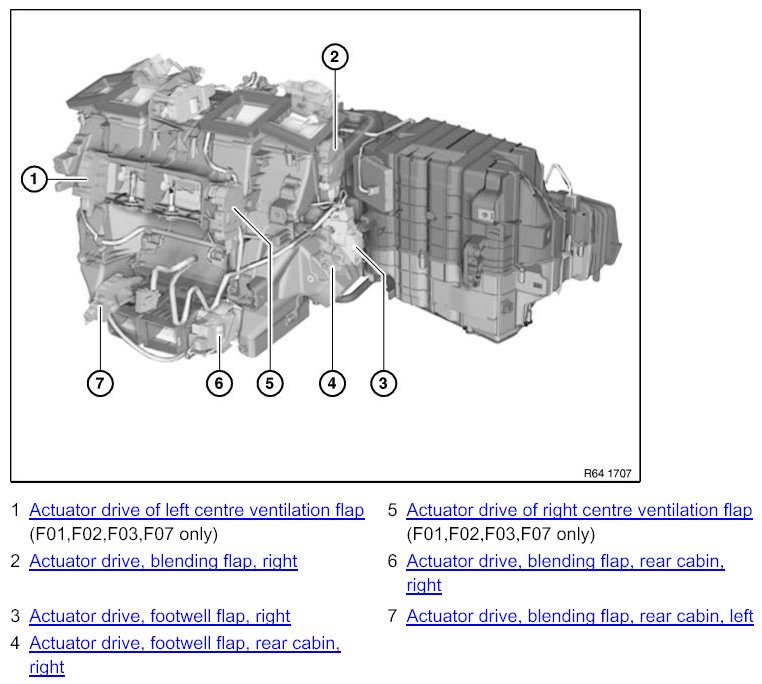 2

1

7

6

5

4

3

R64 1707

1 Actuator drive of left centre ventilation flap (F01,F02,F03,F07 only)

2 Actuator drive, blending flap, right

3 Actuator drive, footwell flap, right

4 Actuator drive, footwell flap, rear cabin, right

5 Actuator drive of right centre ventilation flap (F01,F02,F03,F07 only)

6 Actuator drive, blending flap, rear cabin, right

7 Actuator drive, blending flap, rear cabin, left