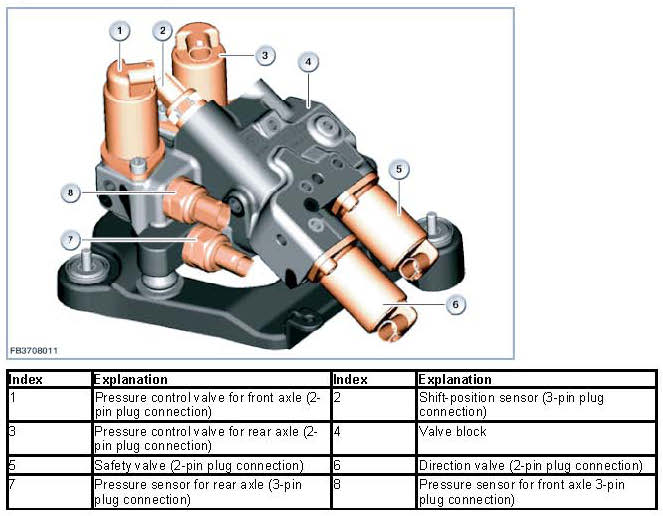 1
2
3
4
5
8
7
6
FB3708011

| Index | Explanation | Index | Explanation |
|---|---|---|---|
| 1 | Pressure control valve for front axle (2-pin plug connection) | 2 | Shift-position sensor (3-pin plug connection) |
| 3 | Pressure control valve for rear axle (2-pin plug connection) | 4 | Valve block |
| 5 | Safety valve (2-pin plug connection) | 6 | Direction valve (2-pin plug connection) |
| 7 | Pressure sensor for rear axle (3-pin plug connection) | 8 | Pressure sensor for front axle 3-pin plug connection) |