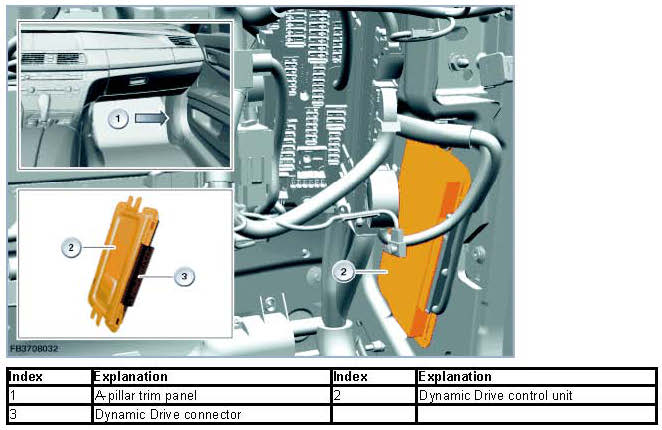 1

2

3

2

FB3708032

| Index | Explanation | Index | Explanation |
|---|---|---|---|
| 1 | A-pillar trim panel | 2 | Dynamic Drive control unit |
| 3 | Dynamic Drive connector | | |