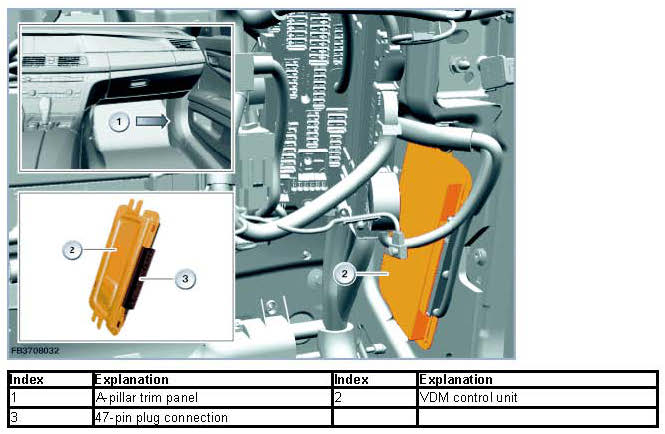 1

2

3

2

FB3708032

| Index | Explanation | Index | Explanation |
|---|---|---|---|
| 1 | A-pillar trim panel | 2 | VDM control unit |
| 3 | 47-pin plug connection | | |