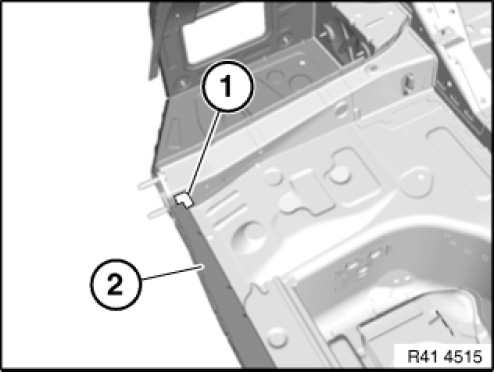 1

2

R41 4515