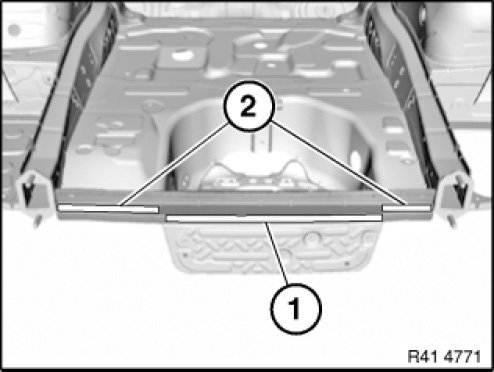 2

1

R41 4771