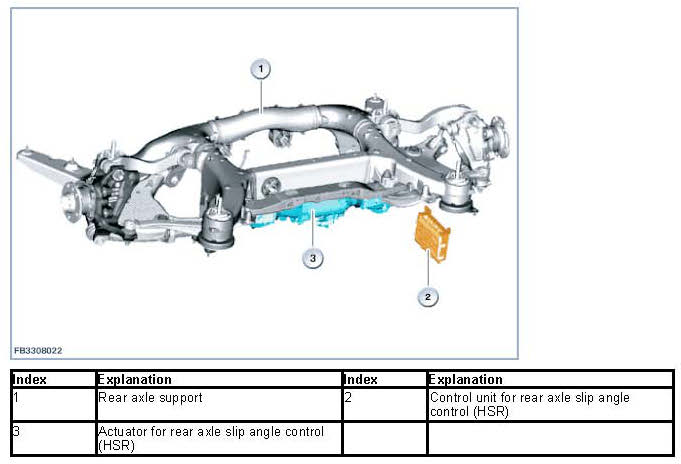 1

3

2

FB3308022

| Index | Explanation | Index | Explanation |
|---|---|---|---|
| 1 | Rear axle support | 2 | Control unit for rear axle slip angle control (HSR) |
| 3 | Actuator for rear axle slip angle control (HSR) | | |