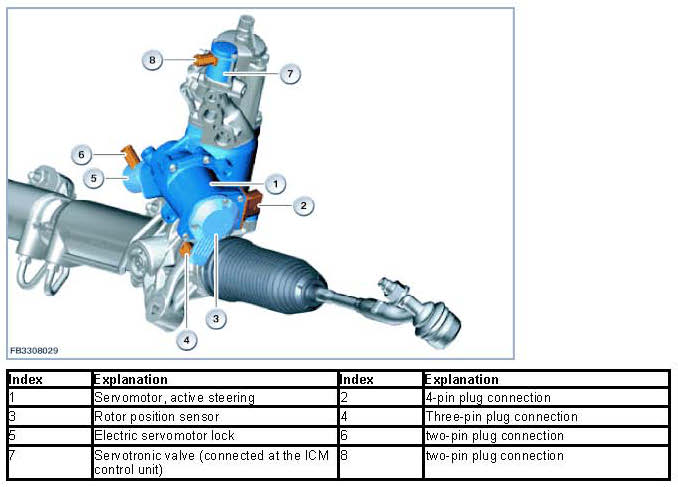 8
7
6
5
1
2
3
4
FB3308029

| Index | Explanation | Index | Explanation |
|---|---|---|---|
| 1 | Servomotor, active steering | 2 | 4-pin plug connection |
| 3 | Rotor position sensor | 4 | Three-pin plug connection |
| 5 | Electric servomotor lock | 6 | two-pin plug connection |
| 7 | Servotronic valve (connected at the ICM control unit) | 8 | two-pin plug connection |