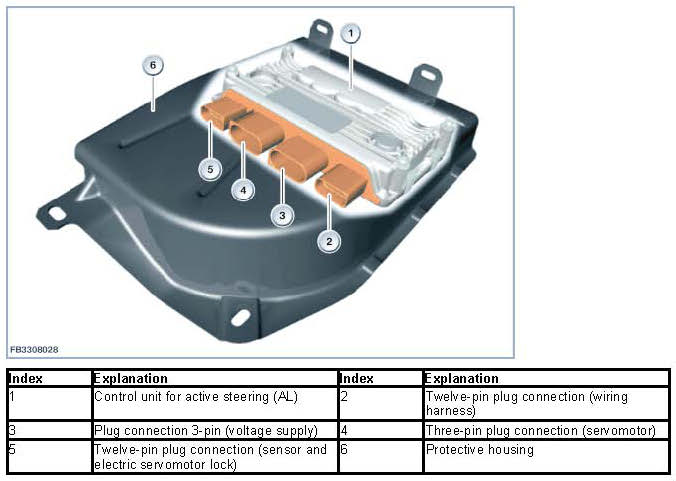 1

6

5

4

3

2

FB3308028

| Index | Explanation | Index | Explanation |
|---|---|---|---|
| 1 | Control unit for active steering (AL) | 2 | Twelve-pin plug connection (wiring harness) |
| 3 | Plug connection 3-pin (voltage supply) | 4 | Three-pin plug connection (servomotor) |
| 5 | Twelve-pin plug connection (sensor and electric servomotor lock) | 6 | Protective housing |