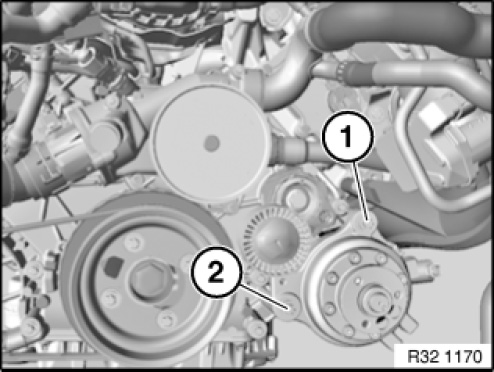 1
2
R32 1170