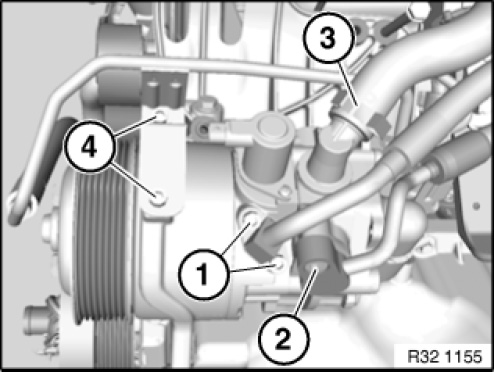 3
4
1
2
R32 1155